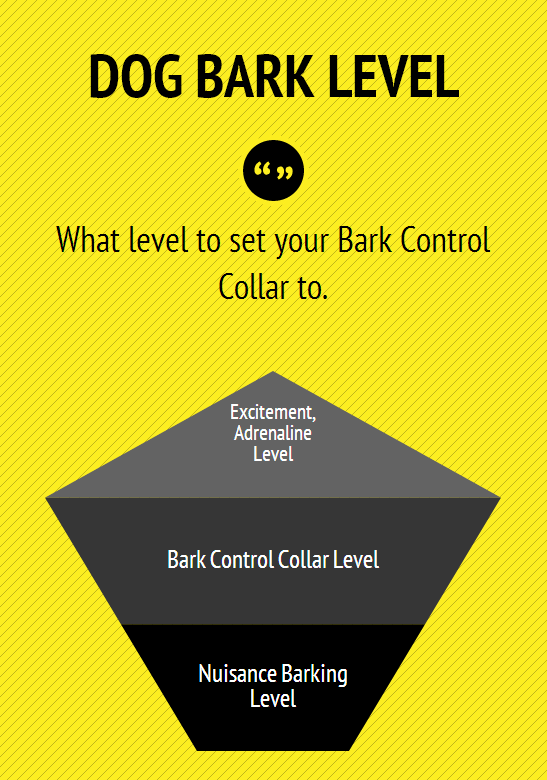 DOG BARK LEVEL

“ ”

What level to set your Bark Control Collar to.

Excitement, Adrenaline Level

Bark Control Collar Level

Nuisance Barking Level